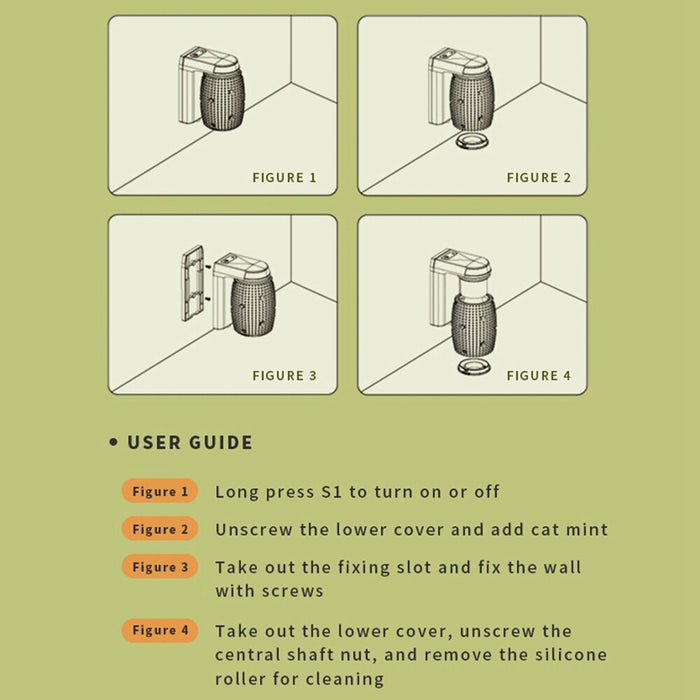 FIGURE 1

FIGURE 2

FIGURE 3

FIGURE 4

• USER GUIDE

Figure 1 Long press S1 to turn on or off

Figure 2 Unscrew the lower cover and add cat mint

Figure 3 Take out the fixing slot and fix the wall with screws

Figure 4 Take out the lower cover, unscrew the central shaft nut, and remove the silicone roller for cleaning