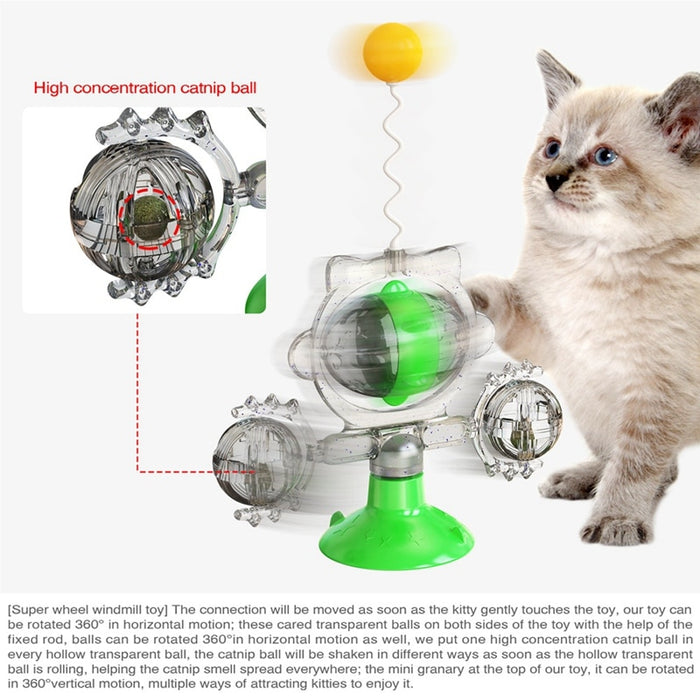 High concentration catnip ball

[Super wheel windmill toy] The connection will be moved as soon as the kitty gently touches the toy, our toy can be rotated 360° in horizontal motion; these cared transparent balls on both sides of the toy with the help of the fixed rod, balls can be rotated 360°in horizontal motion as well, we put one high concentration catnip ball in every hollow transparent ball, the catnip ball will be shaken in different ways as soon as the hollow transparent ball is rolling, helping the catnip smell spread everywhere; the mini granary at the top of our toy, it can be rotated in 360°vertical motion, multiple ways of attracting kitties to enjoy it.