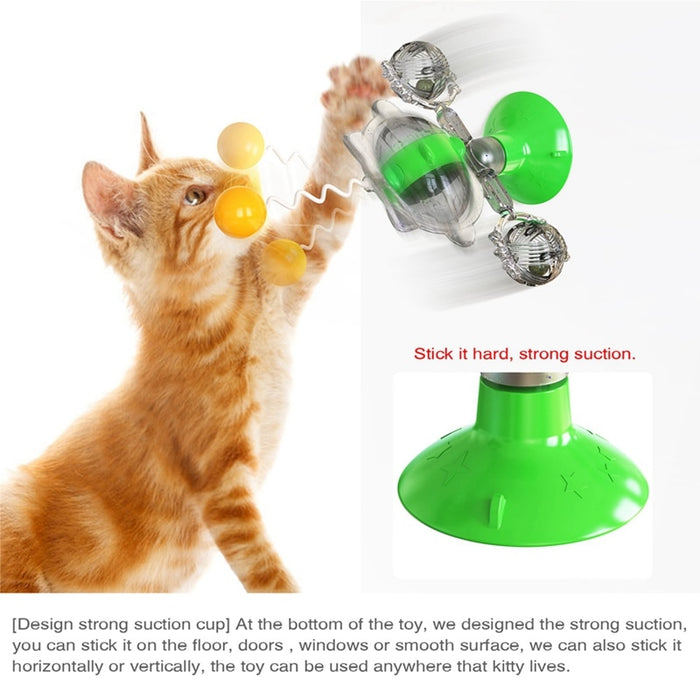 Stick it hard, strong suction.

[Design strong suction cup] At the bottom of the toy, we designed the strong suction, you can stick it on the floor, doors , windows or smooth surface, we can also stick it horizontally or vertically, the toy can be used anywhere that kitty lives.