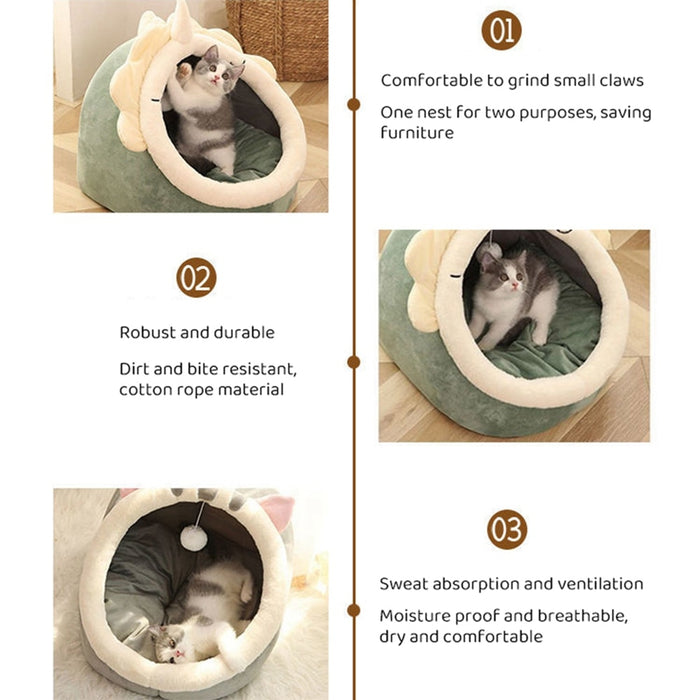 01

Comfortable to grind small claws

One nest for two purposes, saving furniture

02

Robust and durable

Dirt and bite resistant, cotton rope material

03

Sweat absorption and ventilation

Moisture proof and breathable, dry and comfortable